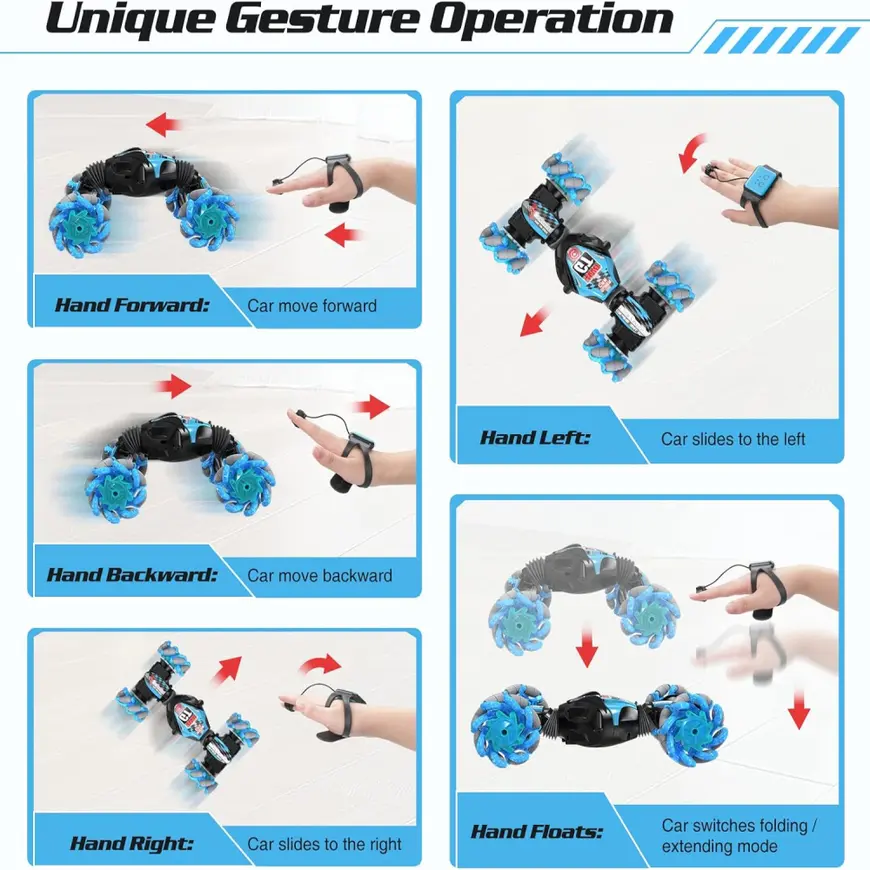 Unique Gesture Operation

Hand Forward: Car move forward

Hand Backward: Car move backward

Hand Right: Car slides to the right

Hand Left: Car slides to the left

Hand Floats: Car switches folding / extending mode